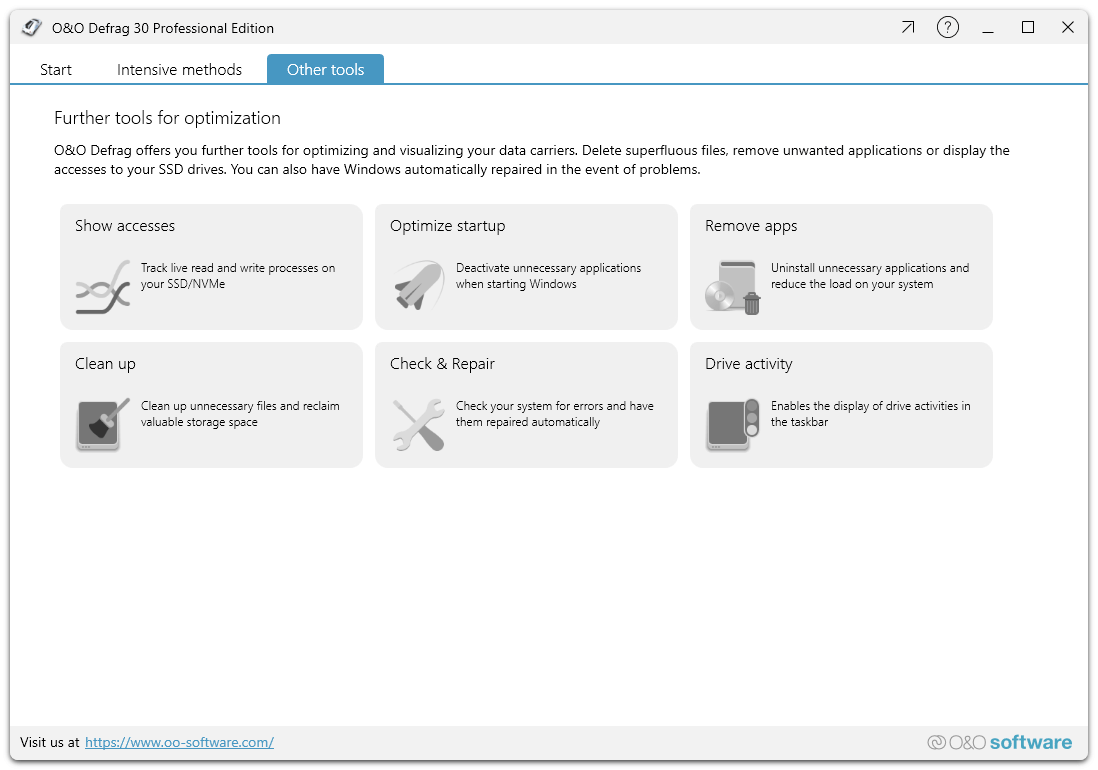 O&O Defrag 30 Professional Edition

Start
Intensive methods
Other tools

Further tools for optimization

O&O Defrag offers you further tools for optimizing and visualizing your data carriers. Delete superfluous files, remove unwanted applications or display the accesses to your SSD drives. You can also have Windows automatically repaired in the event of problems.

Show accesses
Track live read and write processes on your SSD/NVMe

Optimize startup
Deactivate unnecessary applications when starting Windows

Remove apps
Uninstall unnecessary applications and reduce the load on your system

Clean up
Clean up unnecessary files and reclaim valuable storage space

Check & Repair
Check your system for errors and have them repaired automatically

Drive activity
Enables the display of drive activities in the taskbar

Visit us at https://www.oo-software.com/

O&O software