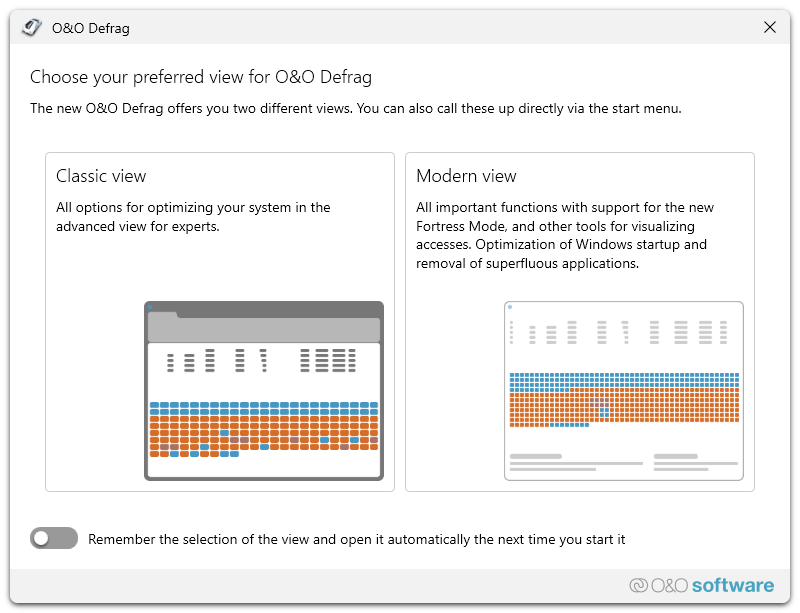 O&O Defrag

Choose your preferred view for O&O Defrag

The new O&O Defrag offers you two different views. You can also call these up directly via the start menu.

Classic view

All options for optimizing your system in the advanced view for experts.

Modern view

All important functions with support for the new Fortress Mode, and other tools for visualizing accesses. Optimization of Windows startup and removal of superfluous applications.

Remember the selection of the view and open it automatically the next time you start it

O&O software